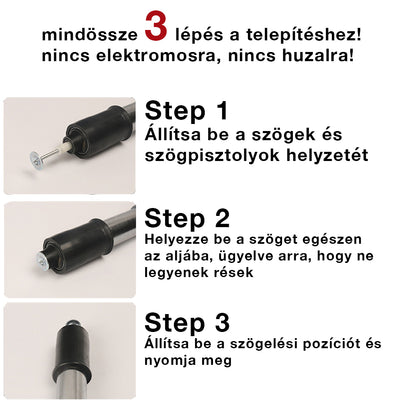 mindössze 3 lépés a telepítéshez!
nincs elektromosra, nincs huzalra!

Step 1
Állítsa be a szögek és szögpisztolyok helyzetét

Step 2
Helyezze be a szöget egészen az aljába, ügyelve arra, hogy ne legyenek rések

Step 3
Állítsa be a szögelési pozíciót és nyomja meg