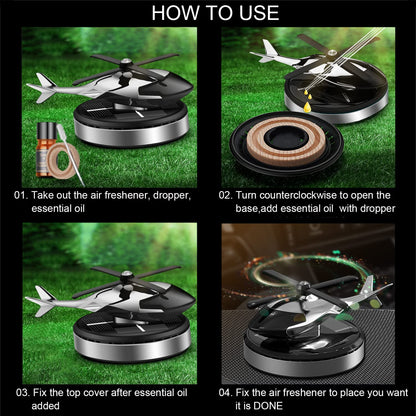 HOW TO USE

01. Take out the air freshener, dropper, essential oil

02. Turn counterclockwise to open the base,add essential oil with dropper

03. Fix the top cover after essential oil added

04. Fix the air freshener to place you want it is DONE